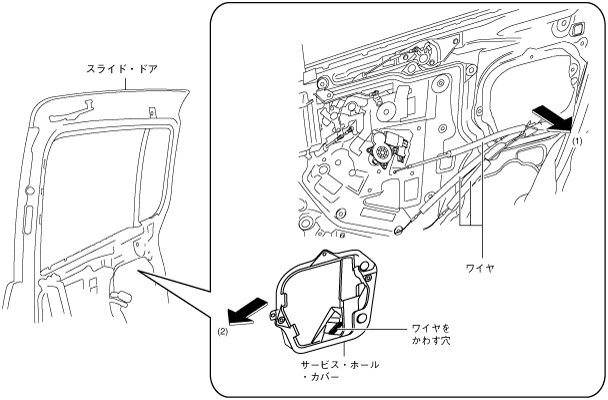 スライド・ドア

(1)

ワイヤ

(2)

ワイヤを
かわす穴

サービス・ホール
・カバー