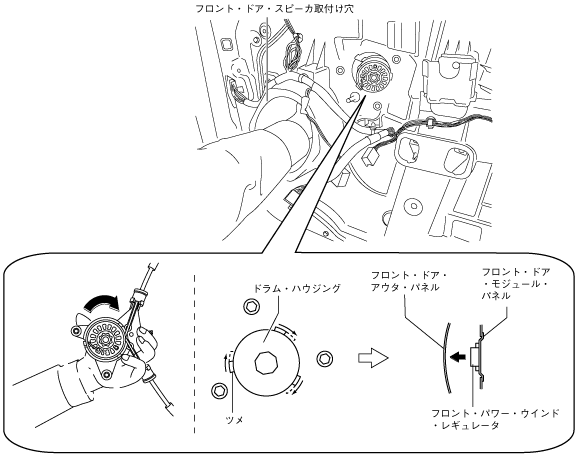 フロント・ドア・スピーカ取付け穴

ドラム・ハウジング

ツメ

フロント・ドア・アウタ・パネル

フロント・ドア・モジュール・パネル

フロント・パワー・ウインド・レギュレータ