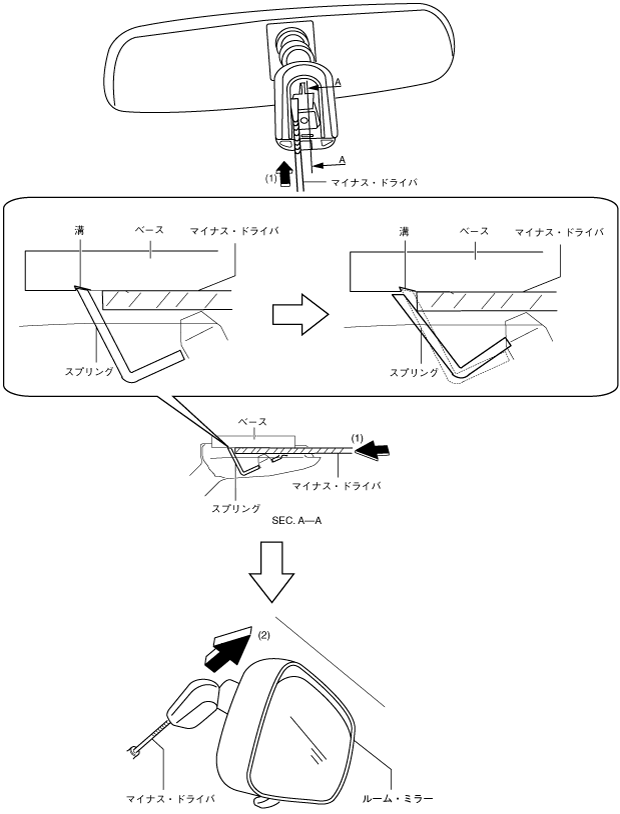 A
A
(1)
マイナス・ドライバ

溝
ベース
マイナス・ドライバ
スプリング

溝
ベース
マイナス・ドライバ
スプリング

ベース
(1)
マイナス・ドライバ
スプリング
SEC. A—A

(2)
マイナス・ドライバ
ルーム・ミラー