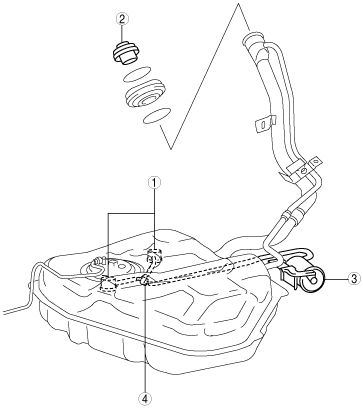 2
1
3
4