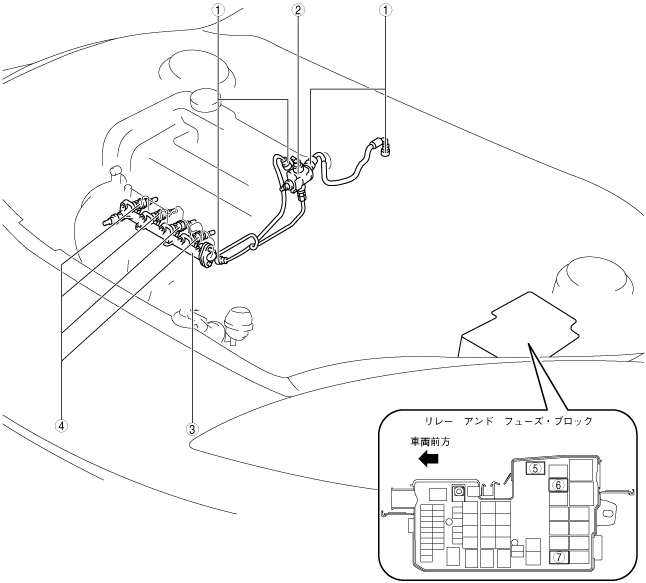 ①
②
①
④
③
リレー アンド フューズ・ブロック
車両前方
⑤
⑥
⑦