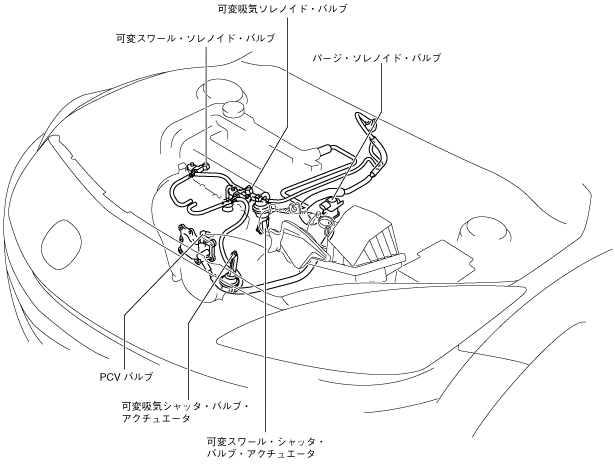 可変吸気ソレノイド・バルブ

可変スワール・ソレノイド・バルブ

パージ・ソレノイド・バルブ

PCV バルブ

可変吸気シャッタ・バルブ・アクチュエータ

可変スワール・シャッタ・バルブ・アクチュエータ