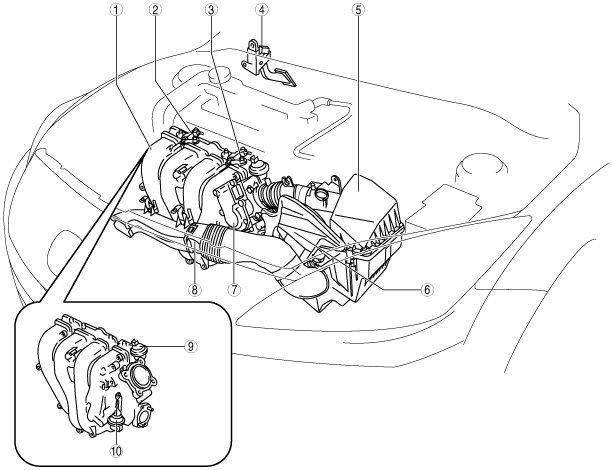 ①
②
③
④
⑤
⑥
⑦
⑧
⑨
⑩