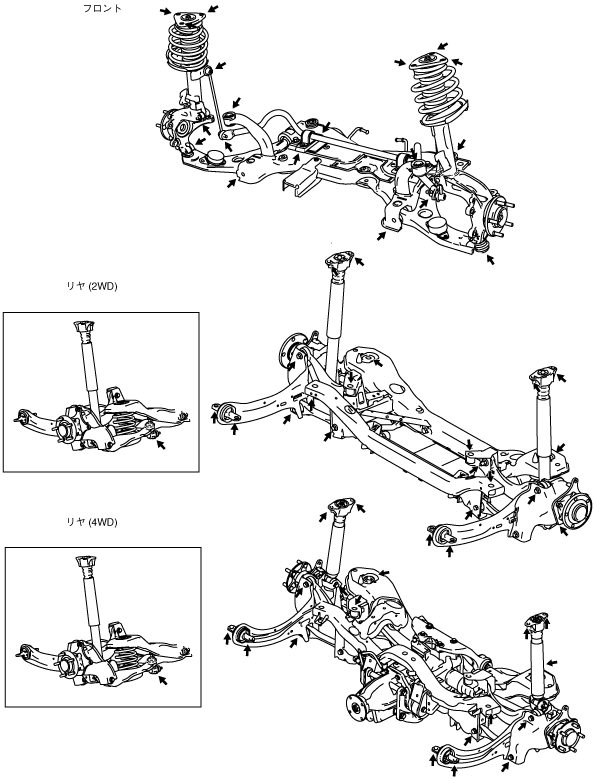 フロント

リヤ (2WD)

リヤ (4WD)