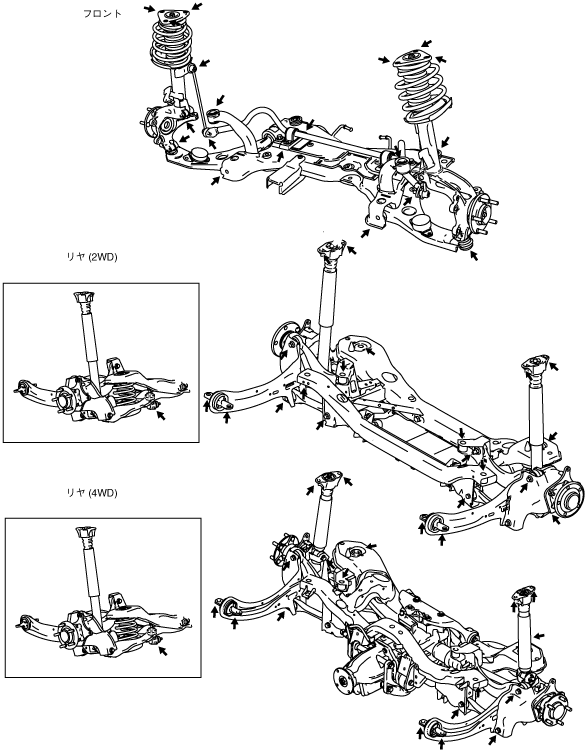 フロント

リヤ (2WD)

リヤ (4WD)