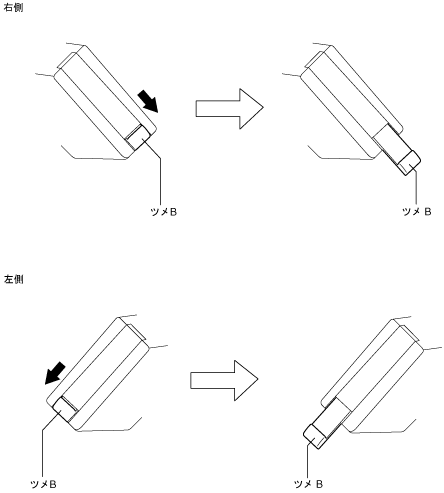 右側

ツメB

ツメ B

左側

ツメB

ツメ B