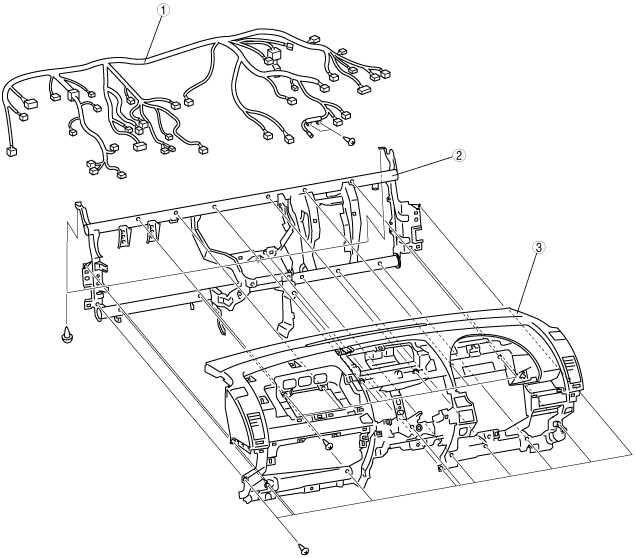 1

2

3