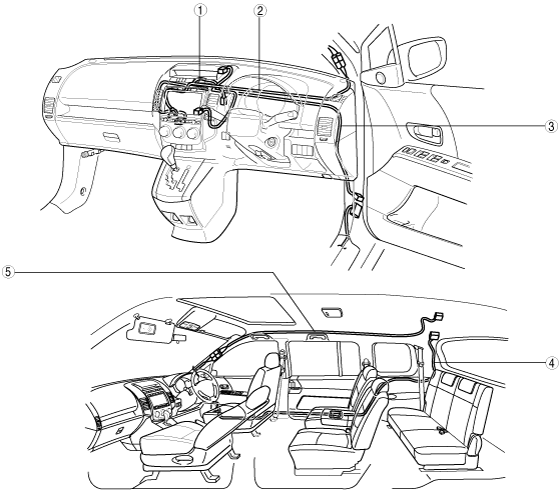 1
2
3
5
4