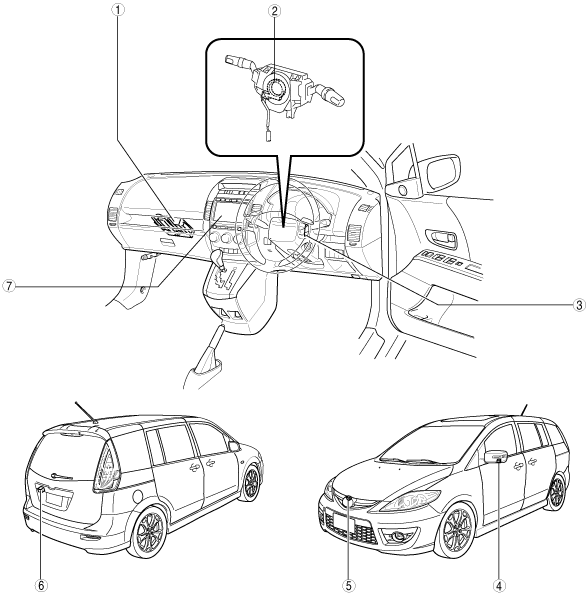 1
2
7
3
6
5
4