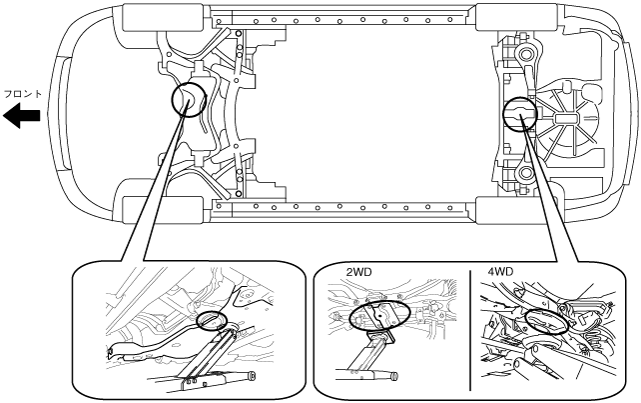 フロント

2WD

4WD