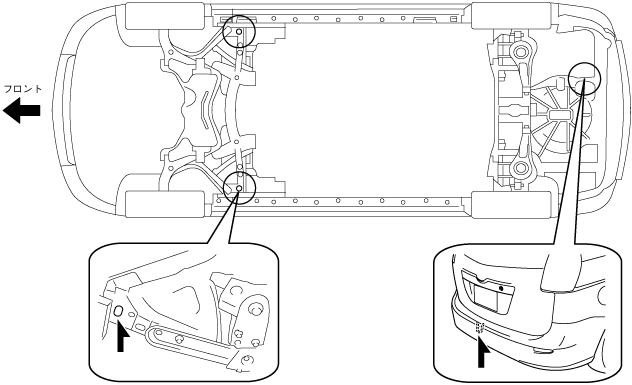 フロント