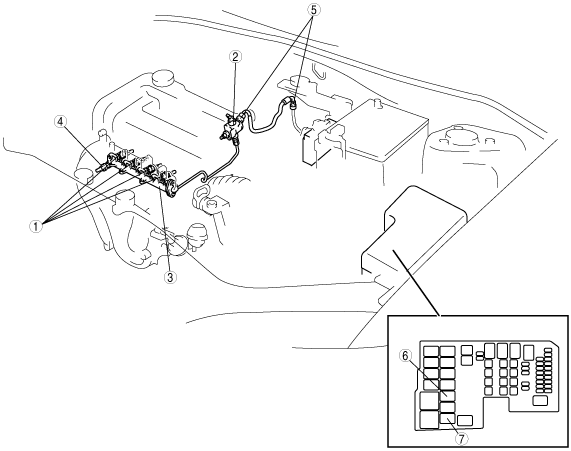 5
2
4
1
3
6
7