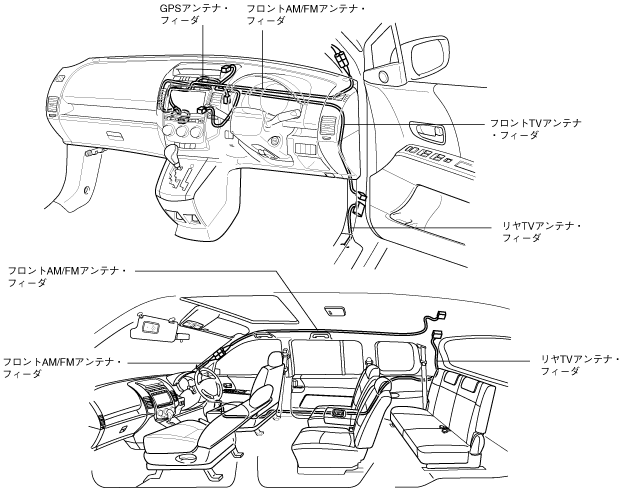 GPSアンテナ・フィーダ

フロントAM/FMアンテナ・フィーダ

フロントTVアンテナ・フィーダ

リヤTVアンテナ・フィーダ

フロントAM/FMアンテナ・フィーダ

フロントAM/FMアンテナ・フィーダ

リヤTVアンテナ・フィーダ