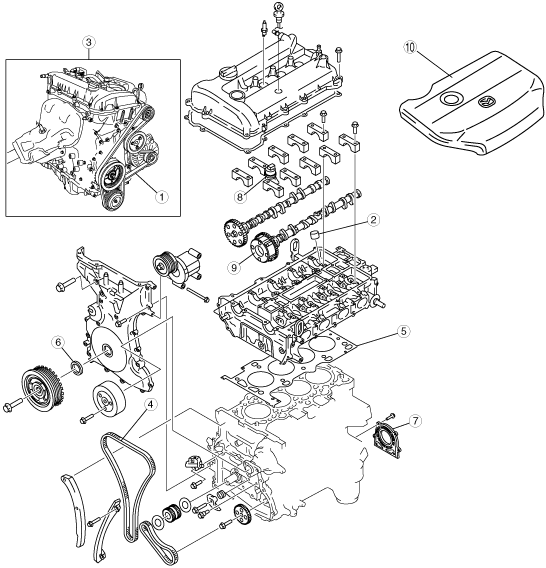 3
10
1
8
2
9
5
6
4
7