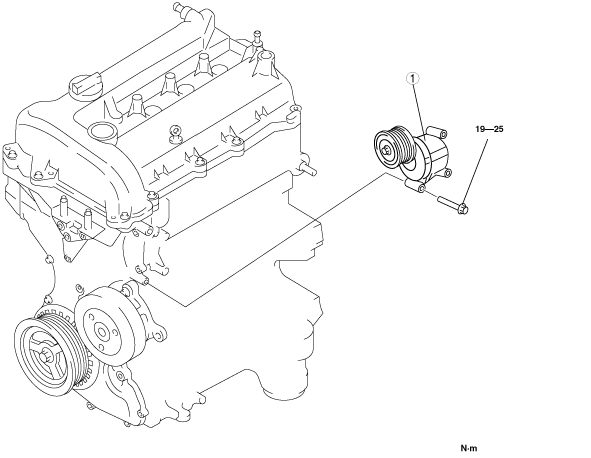 1

19—25

N·m