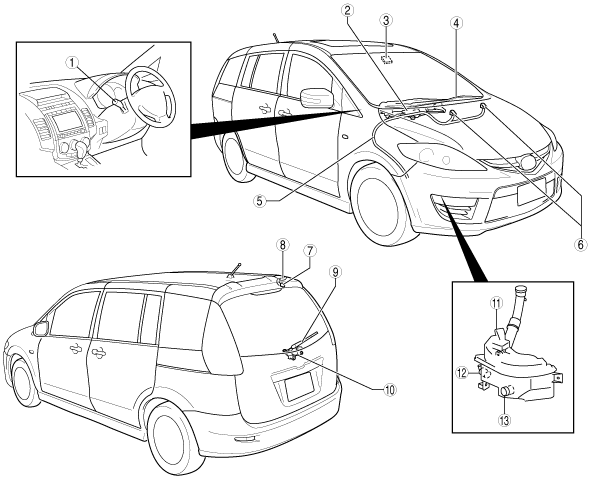 1
2
3
4
5
6
8
7
9
10
11
12
13