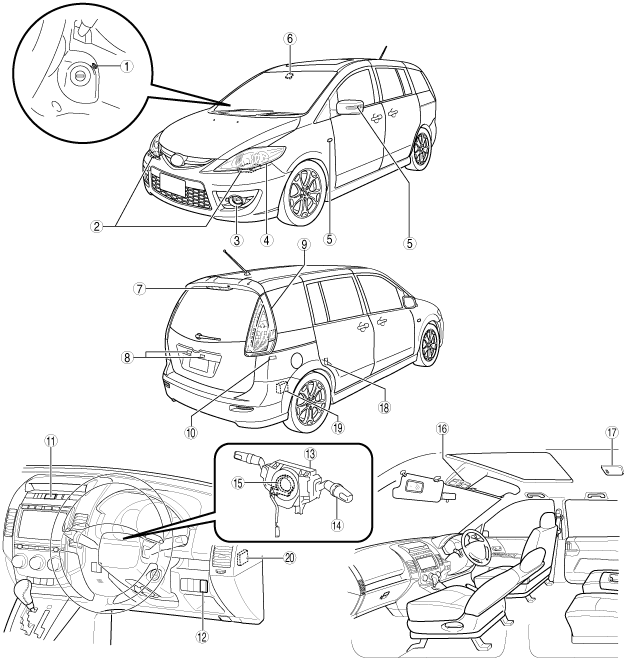 1
6
2
3
4
5
5
9
7
8
10
19
18
11
13
15
14
20
12
16
17