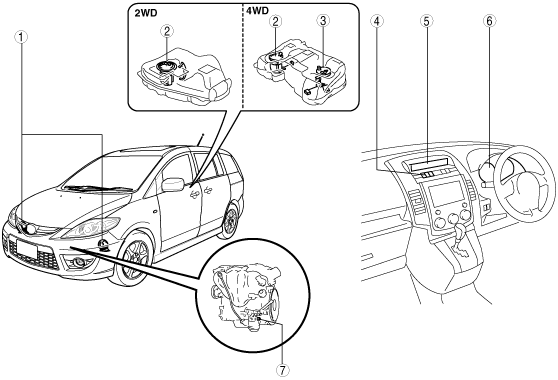 2WD
4WD
1
2
2
3
4
5
6
7