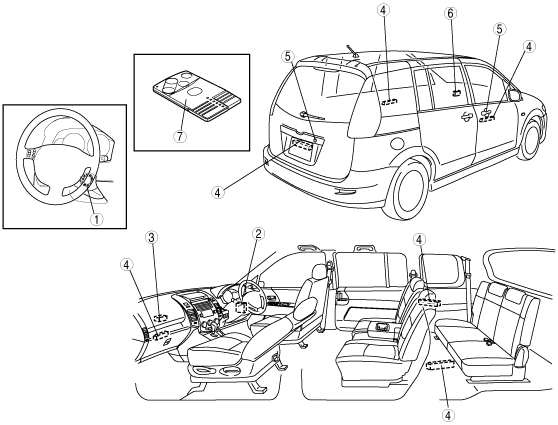 4
6
5
4
5
7
4
1
3
2
4
4
4