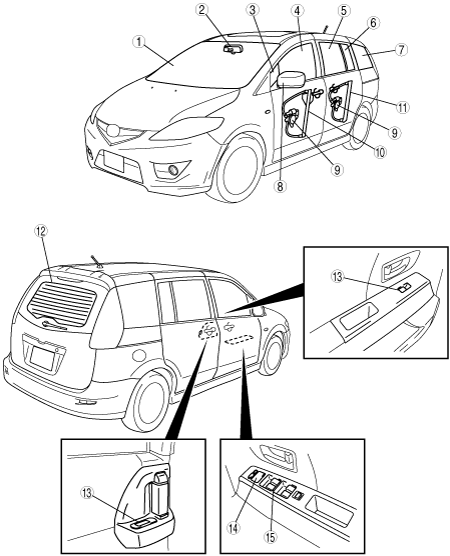 1
2
3
4
5
6
7
11
9
10
9
8
12
13
13
14
15