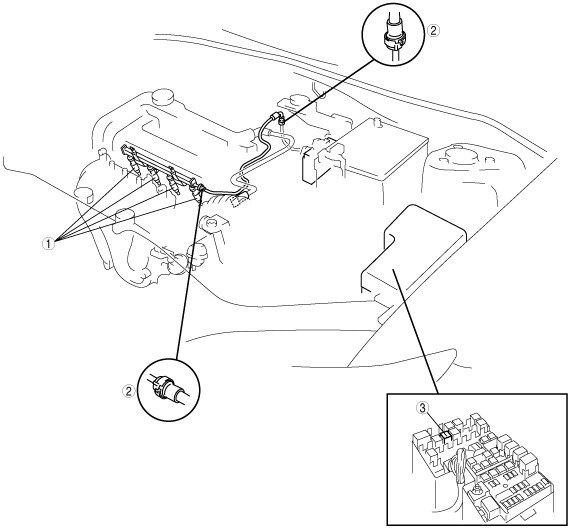 ②
①
②
③