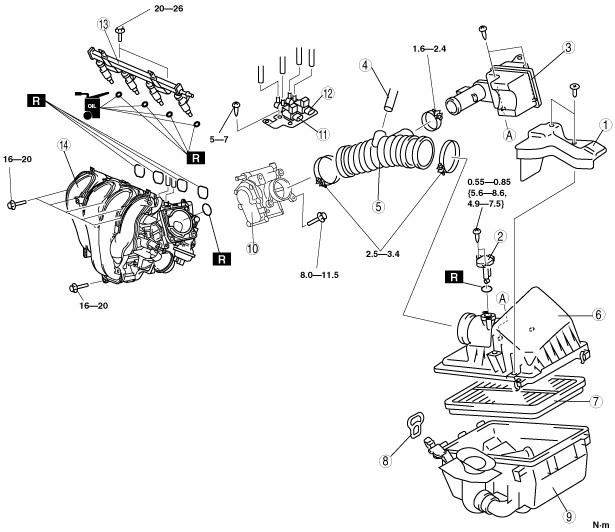 20—26
13
R
OIL
R
14
16—20
R
16—20
5—7
12
11
10
8.0—11.5
4
1.6—2.4
5
2.5—3.4
3
A
1
0.55—0.85
{5.6—8.6,
4.9—7.5}
2
R
A
6
7
8
9
N·m