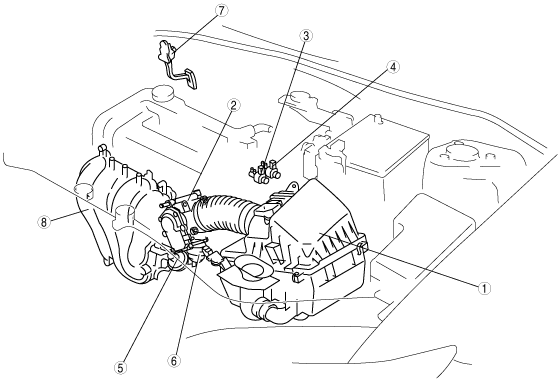 7
3
4
2
8
1
5
6