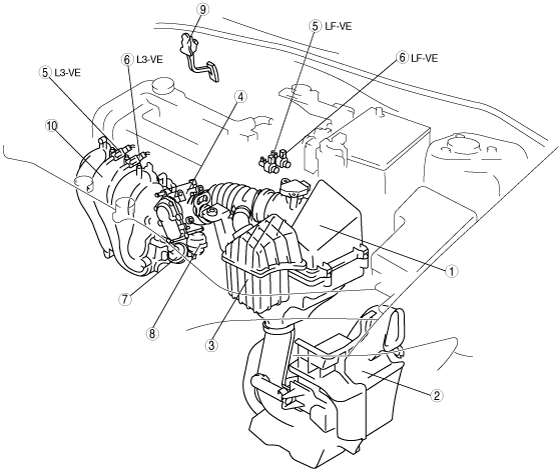 9
5 LF-VE
6 L3-VE
6 LF-VE
5 L3-VE
4
10
1
7
8
3
2