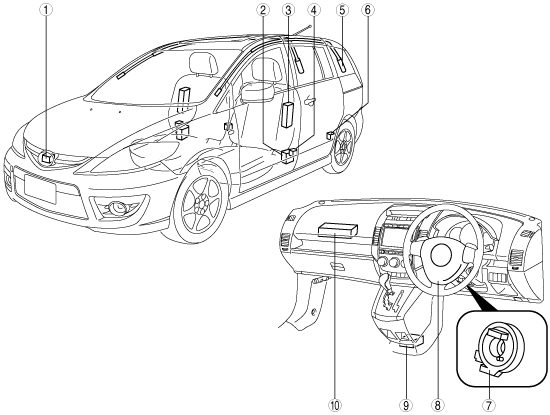 ①
②
③
④
⑤
⑥
⑩
⑨
⑧
⑦