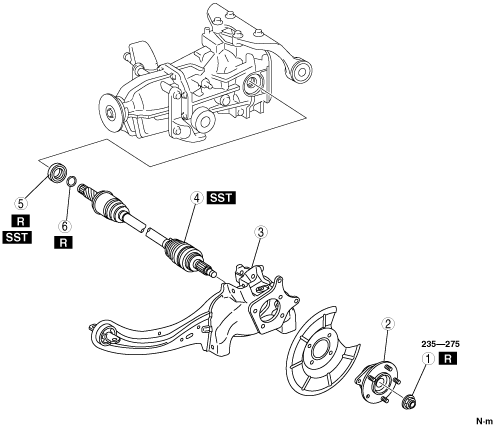 5
R
SST
6
R
4 SST
3
2
235—275
1 R
N·m