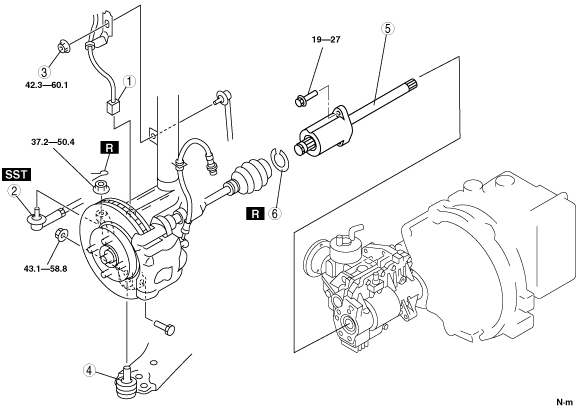 19—27

5

3

42.3—60.1

1

37.2—50.4

R

SST

2

R

6

43.1—58.8

4

N·m