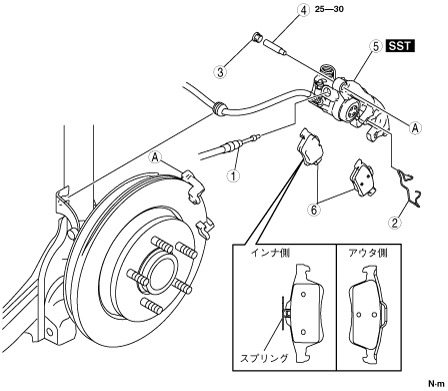 4 25—30

5 SST

3

A

A

1

6

2

インナ側

アウタ側

スプリング

N·m