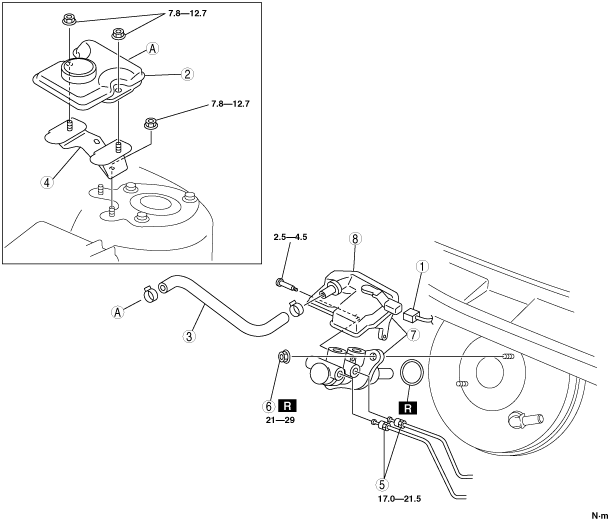 7.8—12.7
A
2
7.8—12.7
4
2.5—4.5
8
1
A
3
7
6
R
21—29
R
5
17.0—21.5
N·m