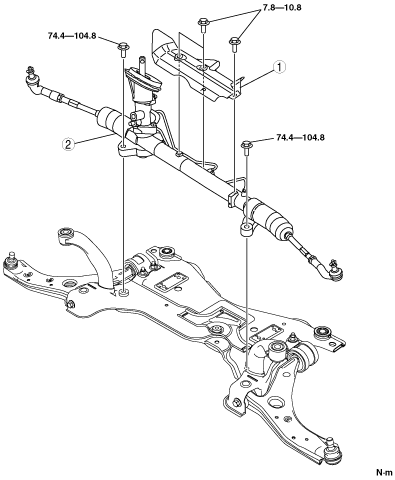 7.8—10.8

74.4—104.8

1

2

74.4—104.8

N·m