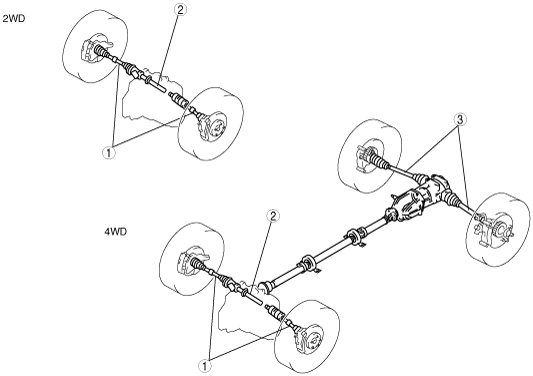 2WD

2

1

3

4WD

2

1