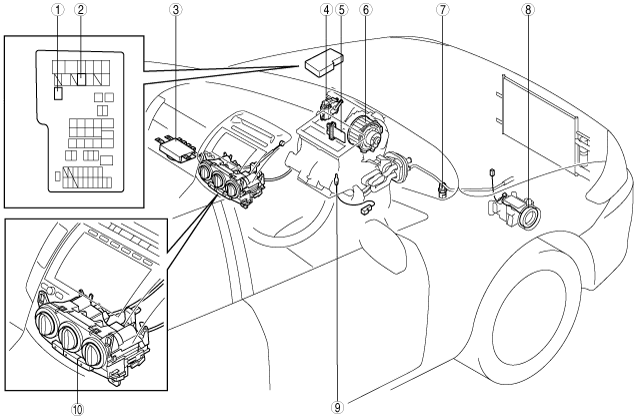 ①
②
③
④
⑤
⑥
⑦
⑧
⑨
⑩