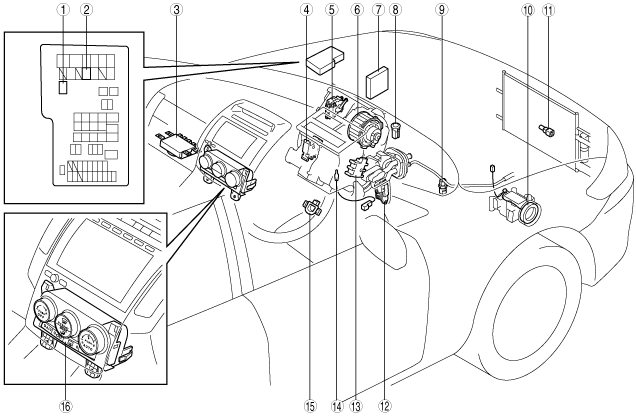 1
2
3
4
5
6
7
8
9
10
11
16
15
14
13
12