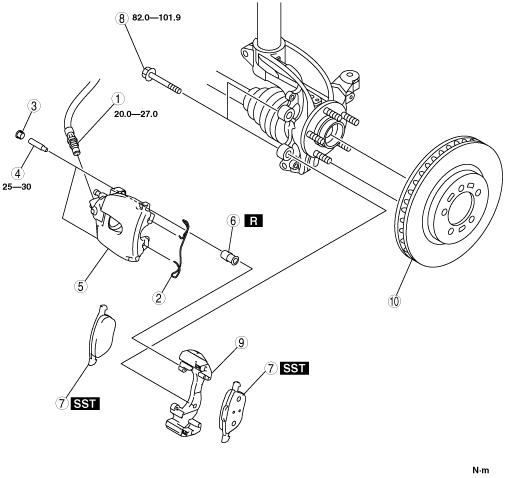 8 82.0—101.9

3

1 20.0—27.0

4 25—30

6 R

5

2

10

9

7 SST

7 SST

N·m