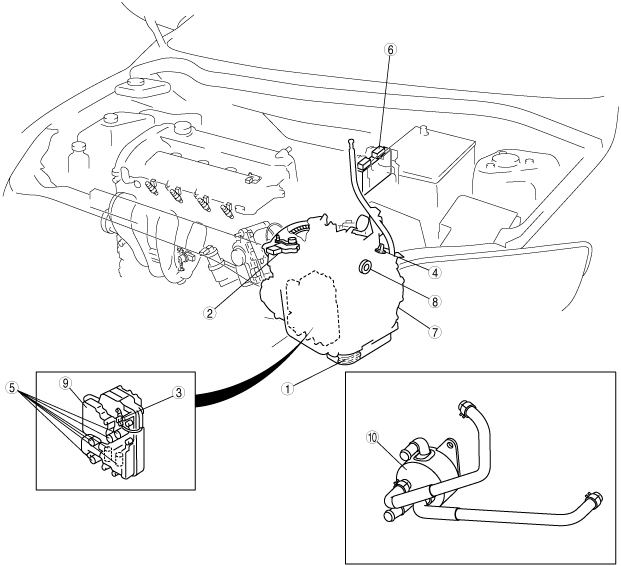 6
4
8
2
7
1
5
9
3
10