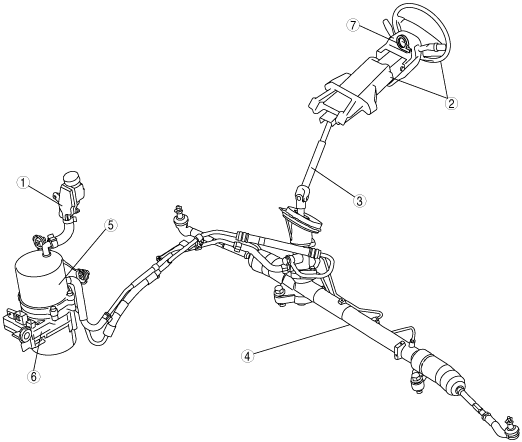 7
2
3
1
5
4
6