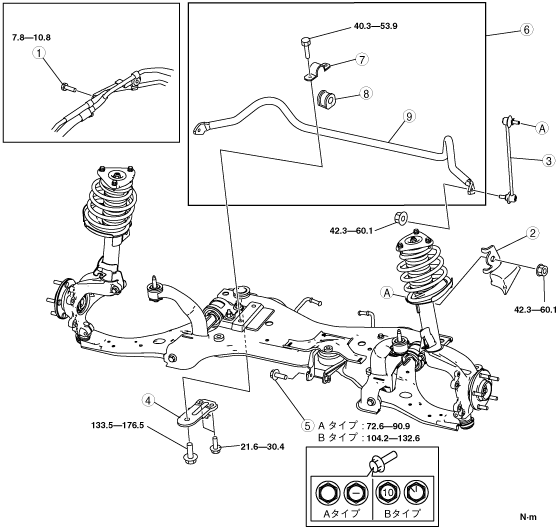 7.8—10.8

1

40.3—53.9

6

7

8

9

A

3

42.3—60.1

2

A

42.3—60.1

4

133.5—176.5

21.6—30.4

5 A タイプ : 72.6—90.9
B タイプ : 104.2—132.6

10

Aタイプ

Bタイプ

N·m