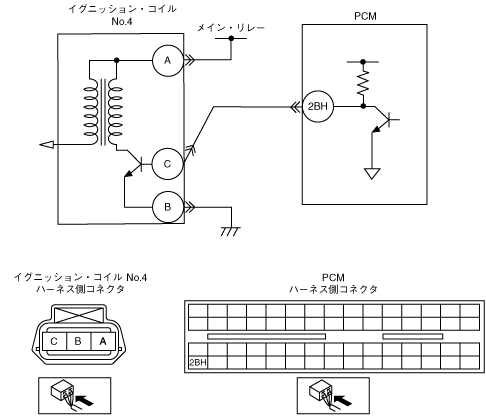 イグニッション・コイル
No.4

メイン・リレー

PCM

A

2BH

C

B

イグニッション・コイル No.4
ハーネス側コネクタ

C B A

PCM
ハーネス側コネクタ

2BH