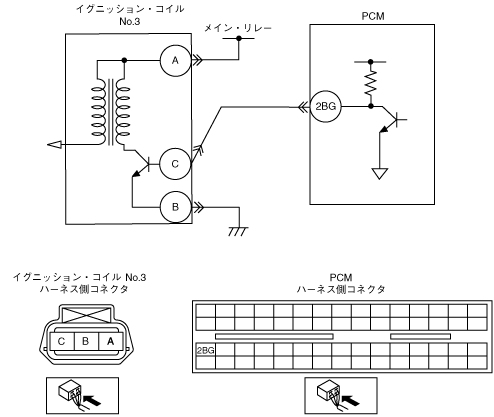 イグニッション・コイル No.3

メイン・リレー

PCM

A

2BG

C

B

イグニッション・コイル No.3 ハーネス側コネクタ

C B A

PCM ハーネス側コネクタ

2BG