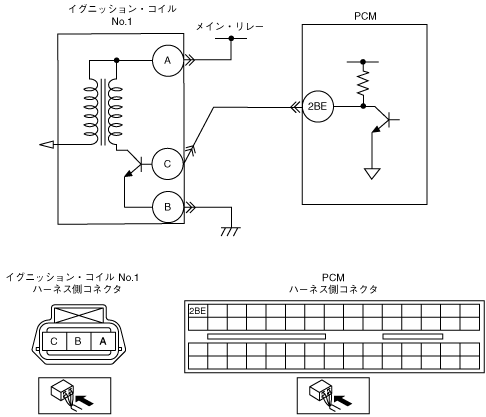 イグニッション・コイル No.1

メイン・リレー

PCM

A

2BE

C

B

イグニッション・コイル No.1 ハーネス側コネクタ

C B A

PCM ハーネス側コネクタ

2BE