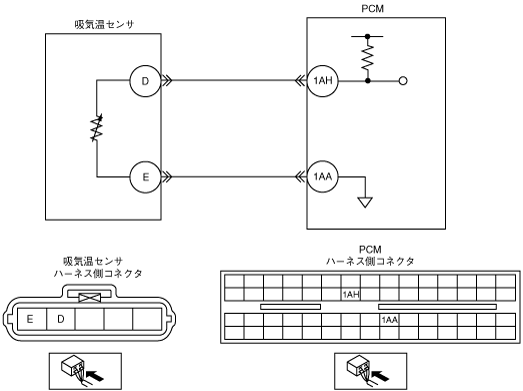 吸気温センサ

PCM

D

E

1AH

1AA

吸気温センサ
ハーネス側コネクタ

E D

PCM
ハーネス側コネクタ

1AH

1AA