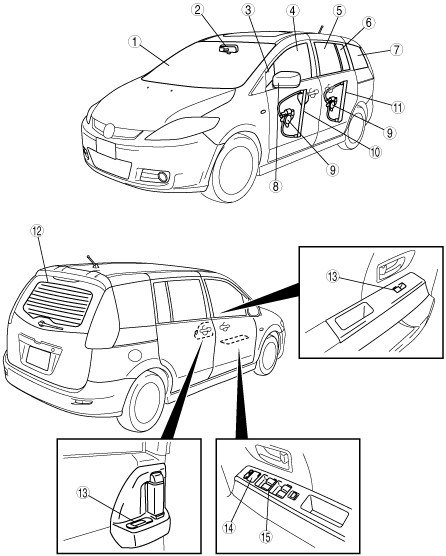 1
2
3
4
5
6
7
11
9
10
9
8
12
13
13
14
15