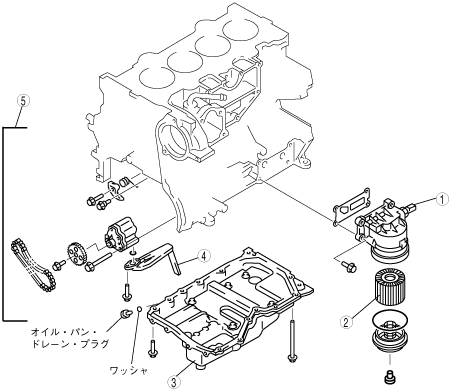 5
1
4
2
オイル・パン・ドレーン・プラグ
ワッシャ
3