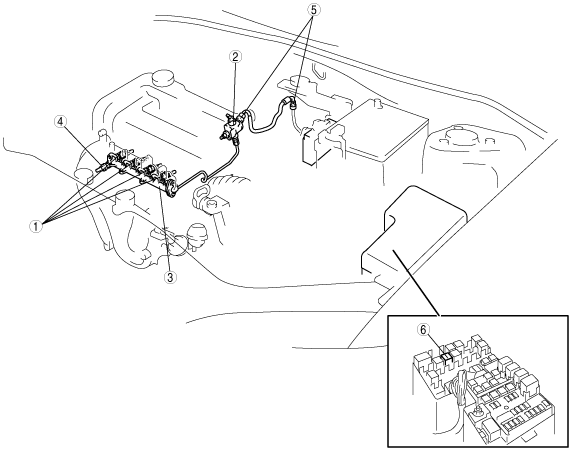 5
2
4
1
3
6