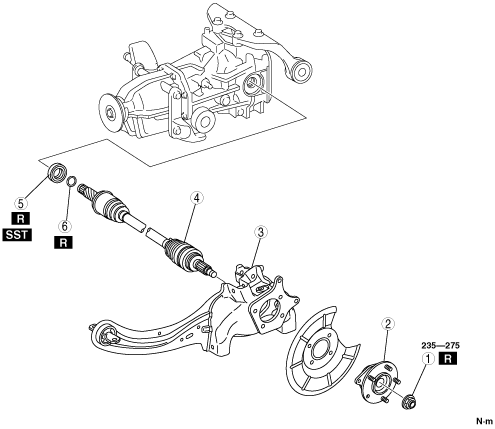 5
R
SST
6
R
4
3
2
235—275
1
R
N·m