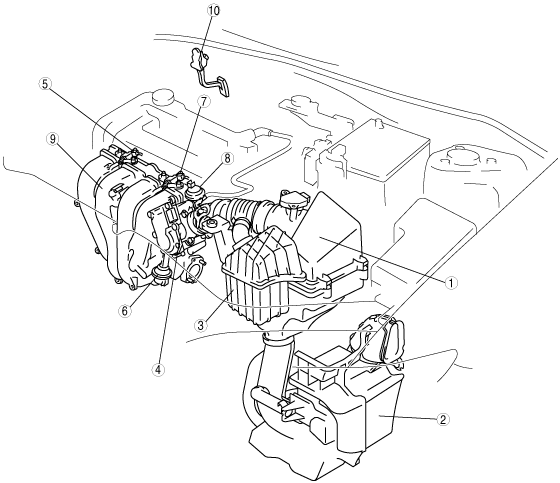 10
5
7
9
8
1
6
3
4
2